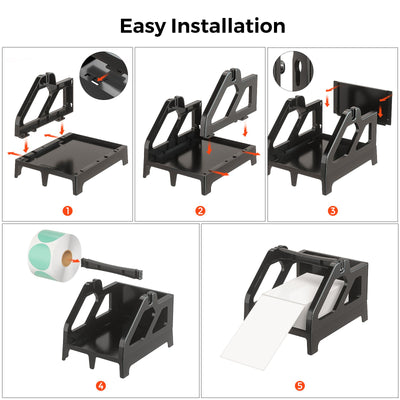 Easy Installation

1

2

3

4

5